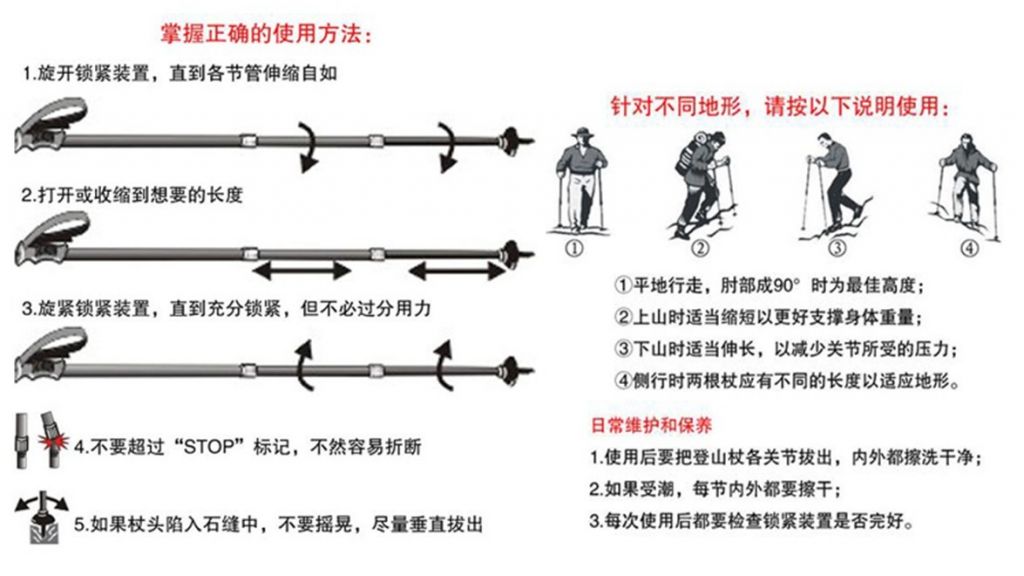 掌握正确的使用方法：

1.旋开锁紧装置，直到各节管伸缩自如

2.打开或收缩到想要的长度

3.旋紧锁紧装置，直到充分锁紧，但不必过分用力

4.不要超过“STOP”标记，不然容易折断

5.如果杖头陷入石缝中，不要摇晃，尽量垂直拔出

针对不同地形，请按以下说明使用：

① ② ③ ④

①平地行走，肘部成90° 时为最佳高度；
②上山时适当缩短以更好支撑身体重量；
③下山时适当伸长，以减少关节所受的压力；
④侧行时两根杖应有不同的长度以适应地形。

日常维护和保养

1.使用后要把登山杖各关节拔出，内外都擦洗干净；
2.如果受潮，每节内外都要擦干；
3.每次使用后都要检查锁紧装置是否完好。