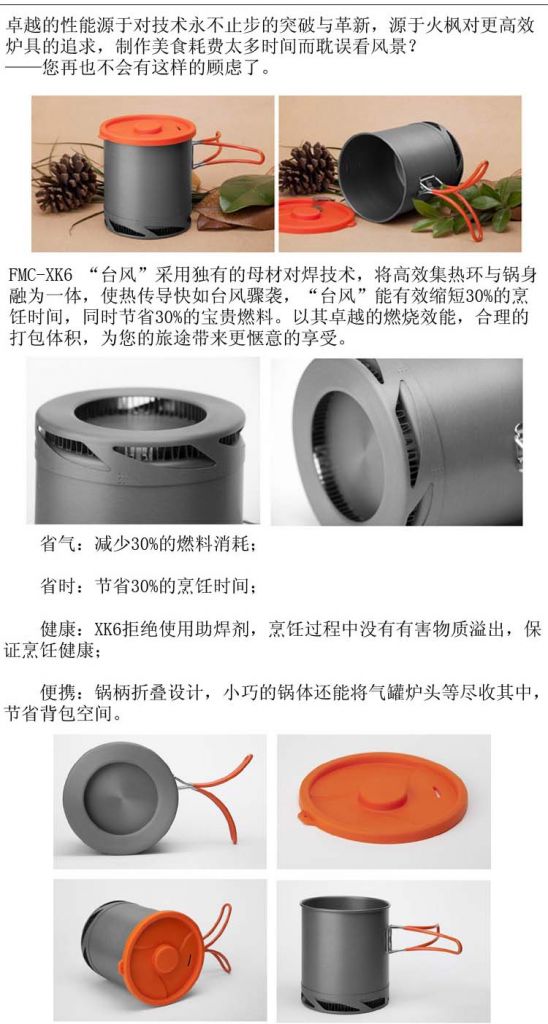 卓越的性能源于对技术永不止步的突破与革新，源于火枫对更高效炉具的追求，制作美食耗费太多时间而耽误看风景？
——您再也不会有这样的顾虑了。

FMC-XK6 “台风”采用独有的母材对焊技术，将高效集热环与锅身融为一体，使热传导快如台风骤袭，“台风”能有效缩短30%的烹饪时间，同时节省30%的宝贵燃料。以其卓越的燃烧效能，合理的打包体积，为您的旅途带来更惬意的享受。

省气：减少30%的燃料消耗；

省时：节省30%的烹饪时间；

健康：XK6拒绝使用助焊剂，烹饪过程中没有有害物质溢出，保证烹饪健康；

便携：锅柄折叠设计，小巧的锅体还能将气罐炉头等尽收其中，节省背包空间。